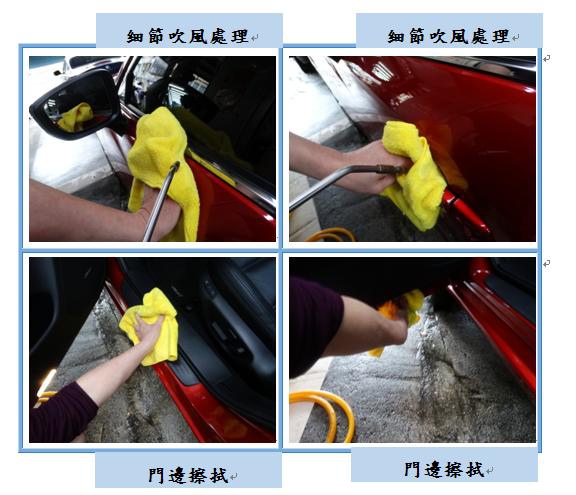 細節吹風處理

細節吹風處理

門邊擦拭

門邊擦拭