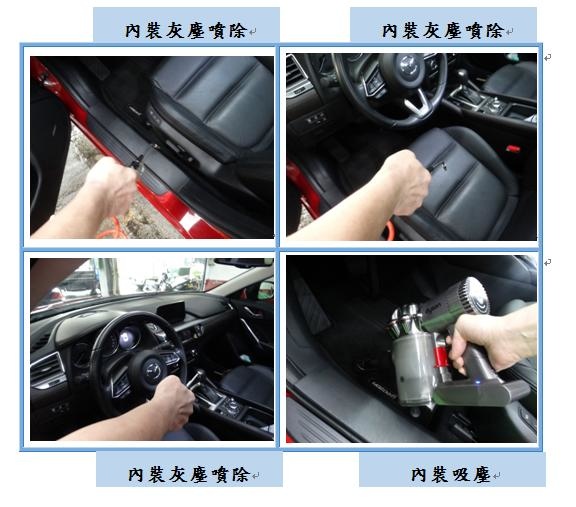 內裝灰塵噴除

內裝灰塵噴除

dyson

內裝灰塵噴除

內裝吸塵