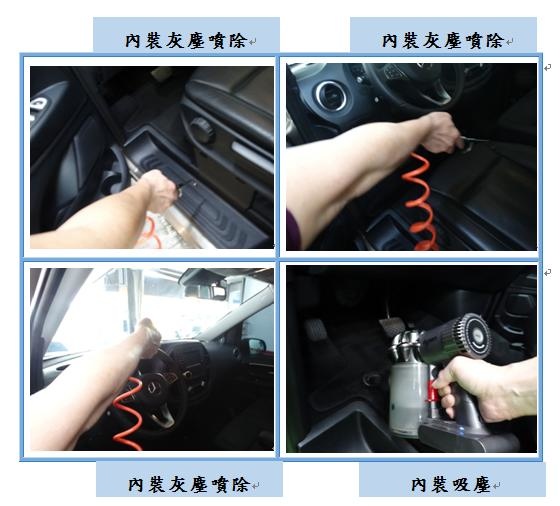 內裝灰塵噴除

內裝灰塵噴除

內裝灰塵噴除

內裝吸塵