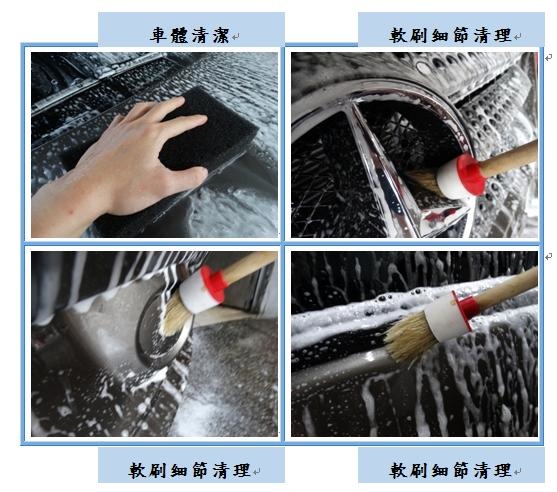 車體清潔

軟刷細節清理

軟刷細節清理

軟刷細節清理