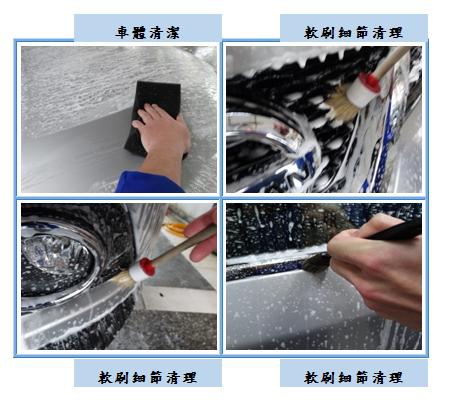 車體清潔

軟刷細節清理

軟刷細節清理

軟刷細節清理