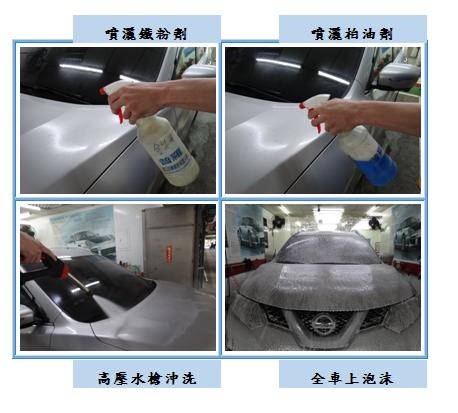 噴灑鐵粉劑

噴灑柏油劑

高壓水槍沖洗

全車上泡沫