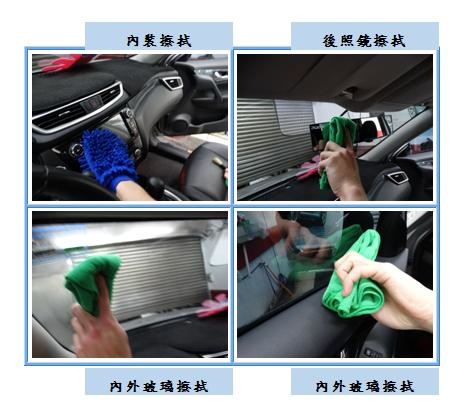 內裝擦拭

後照鏡擦拭

內外玻璃擦拭

內外玻璃擦拭