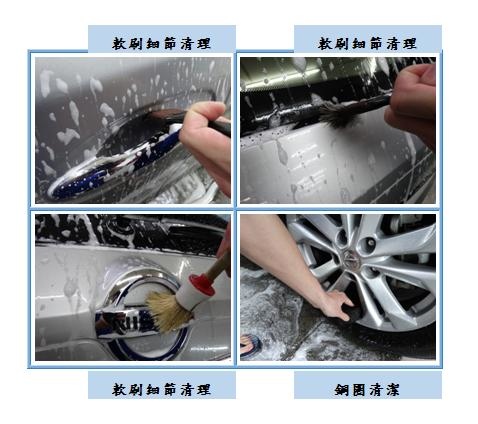 軟刷細節清理

軟刷細節清理

軟刷細節清理

鋼圈清潔