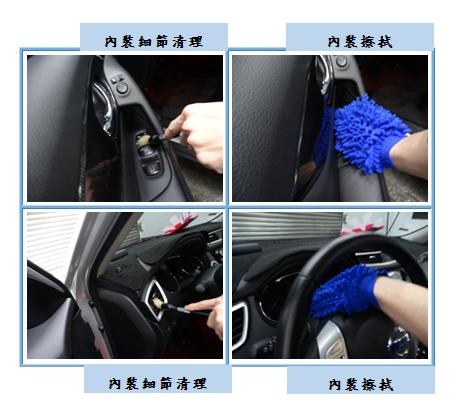 內裝細節清理

內裝擦拭

內裝細節清理

內裝擦拭