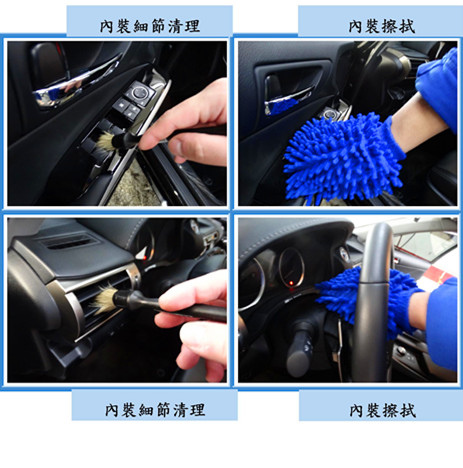 內裝細節清理

內裝擦拭

內裝細節清理

內裝擦拭