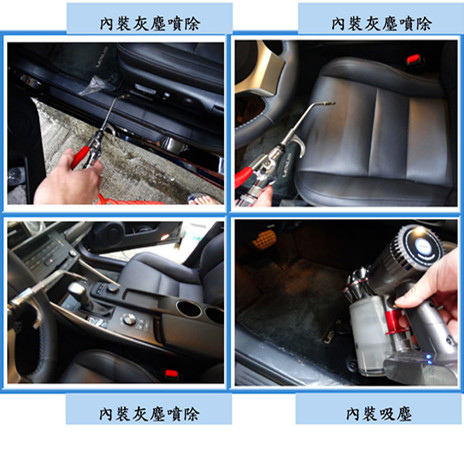 內裝灰塵噴除

內裝灰塵噴除

內裝灰塵噴除

內裝吸塵