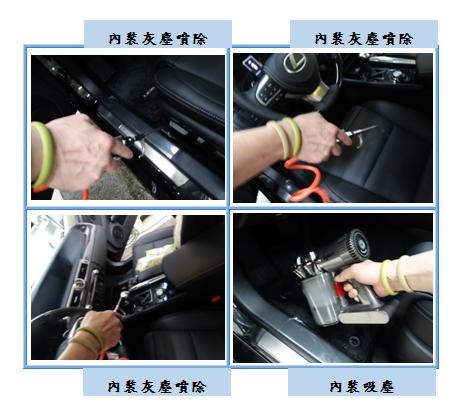 內裝灰塵噴除

內裝灰塵噴除

內裝灰塵噴除

內裝吸塵