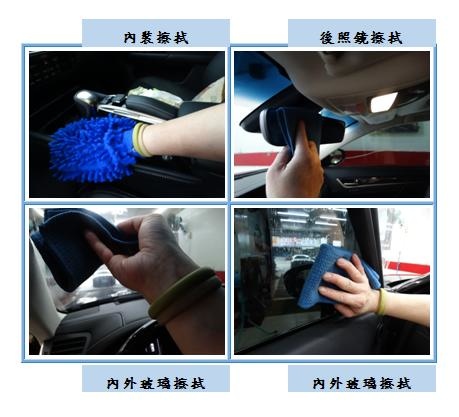 內裝擦拭

後照鏡擦拭

內外玻璃擦拭

內外玻璃擦拭