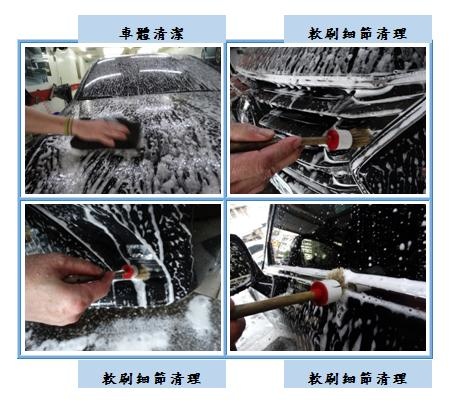 車體清潔

軟刷細節清理

軟刷細節清理

軟刷細節清理