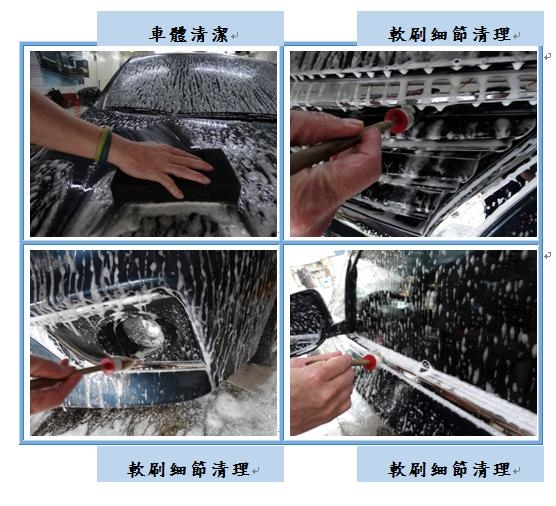 車體清潔

軟刷細節清理

軟刷細節清理

軟刷細節清理