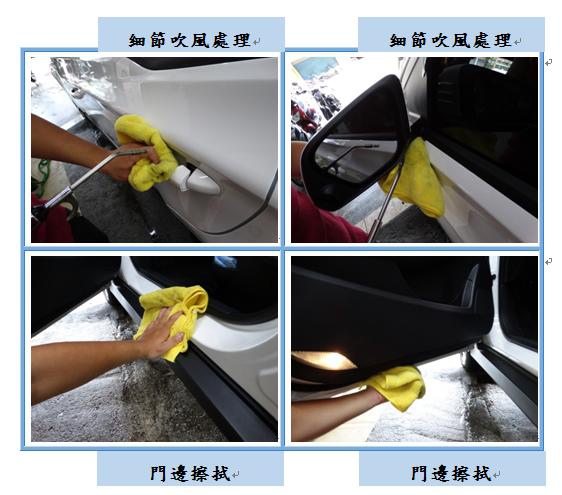 細節吹風處理

細節吹風處理

門邊擦拭

門邊擦拭