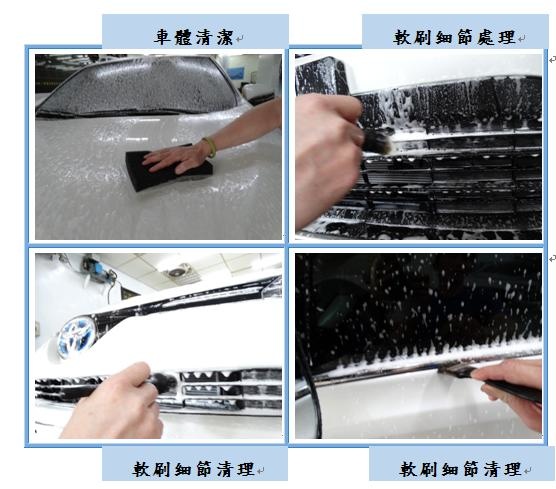 車體清潔

軟刷細節處理

軟刷細節清理

軟刷細節清理