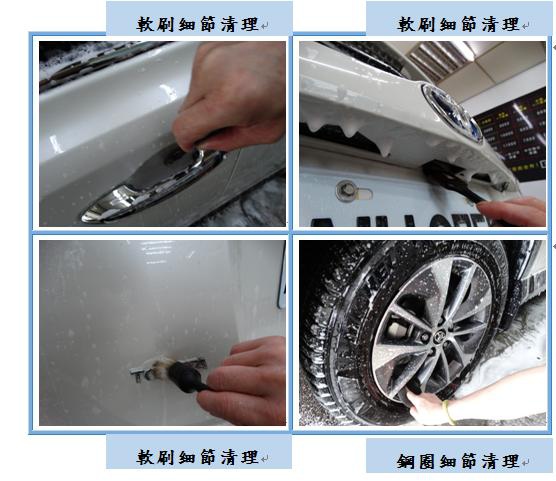 軟刷細節清理

軟刷細節清理

軟刷細節清理

鋼圈細節清理