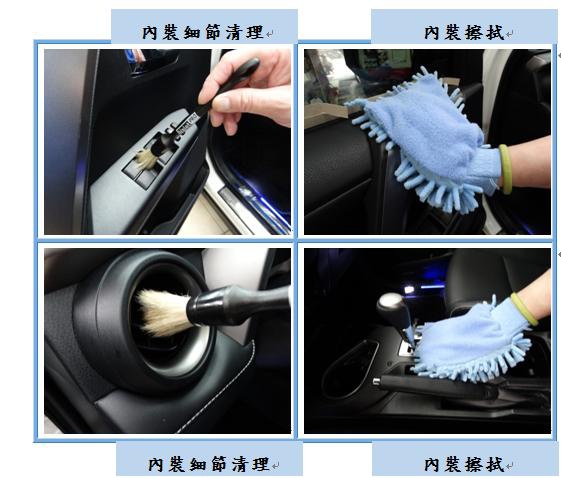 內裝細節清理

內裝擦拭

內裝細節清理

內裝擦拭