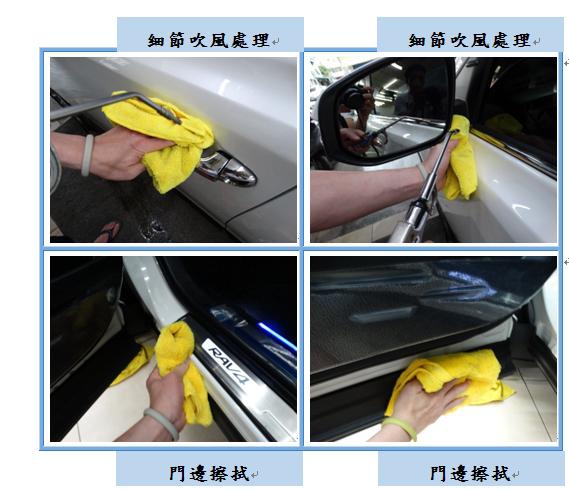 細節吹風處理

細節吹風處理

RAV4

門邊擦拭

門邊擦拭