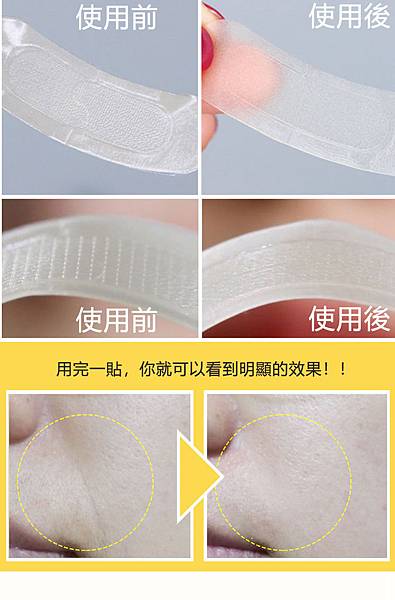 使用前

使用後

使用前

使用後

用完一貼，你就可以看到明顯的效果！！