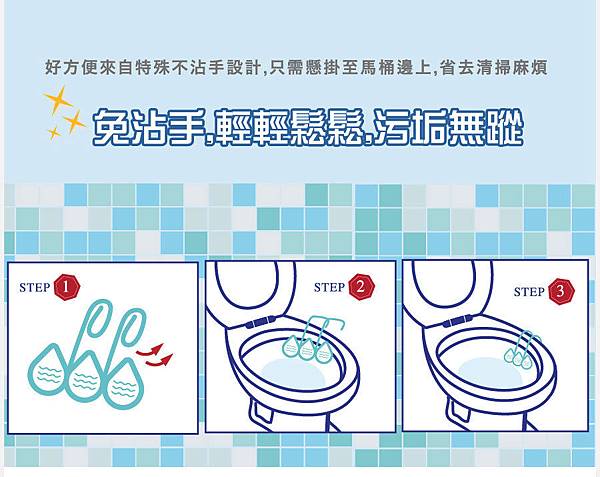 好方便來自特殊不沾手設計,只需懸掛至馬桶邊上,省去清掃麻煩

免沾手,輕輕鬆鬆,污垢無蹤

STEP 1

STEP 2

STEP 3