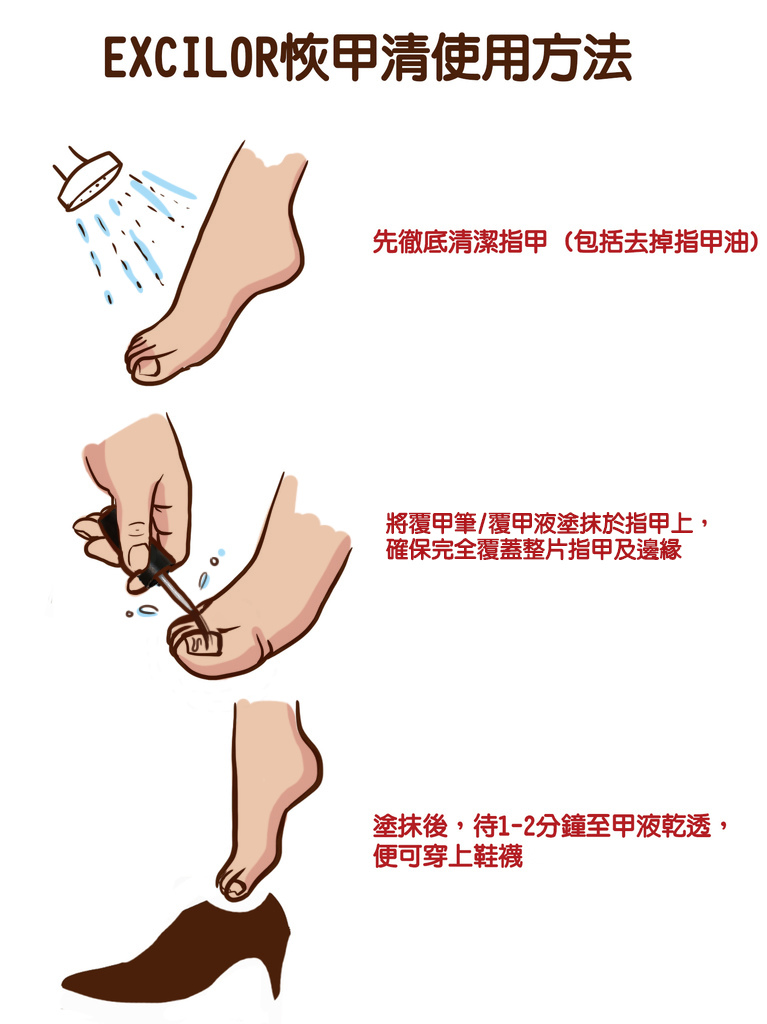 EXCILOR恢甲清使用方法

先徹底清潔指甲（包括去掉指甲油）

將覆甲筆/覆甲液塗抹於指甲上，確保完全覆蓋整片指甲及邊緣

塗抹後，待1-2分鐘至甲液乾透，便可穿上鞋襪