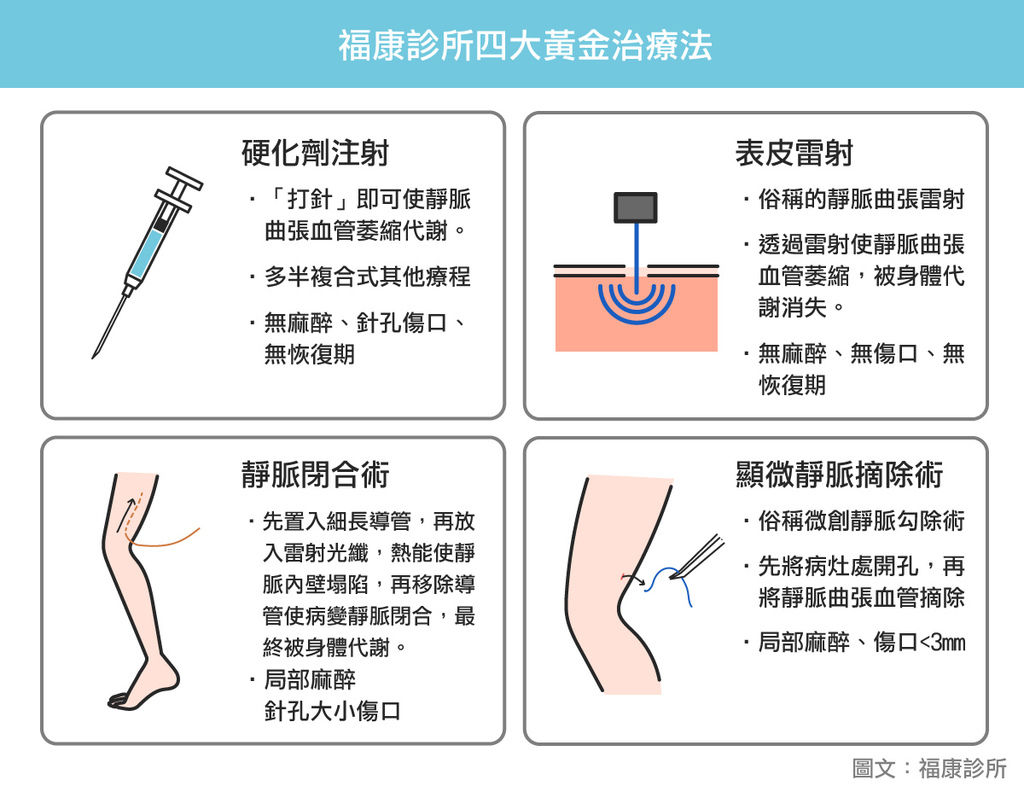 福康診所四大黃金治療法

硬化劑注射

・「打針」即可使靜脈曲張血管萎縮代謝。

・多半複合式其他療程

・無麻醉、針孔傷口、無恢復期

表皮雷射

・俗稱的靜脈曲張雷射

・透過雷射使靜脈曲張血管萎縮，被身體代謝消失。

・無麻醉、無傷口、無恢復期

靜脈閉合術

・先置入細長導管，再放入雷射光纖，熱能使靜脈內壁塌陷，再移除導管使病變靜脈閉合，最終被身體代謝。

・局部麻醉
針孔大小傷口

顯微靜脈摘除術

・俗稱微創靜脈勾除術

・先將病灶處開孔，再將靜脈曲張血管摘除

・局部麻醉、傷口<3mm

圖文：福康診所