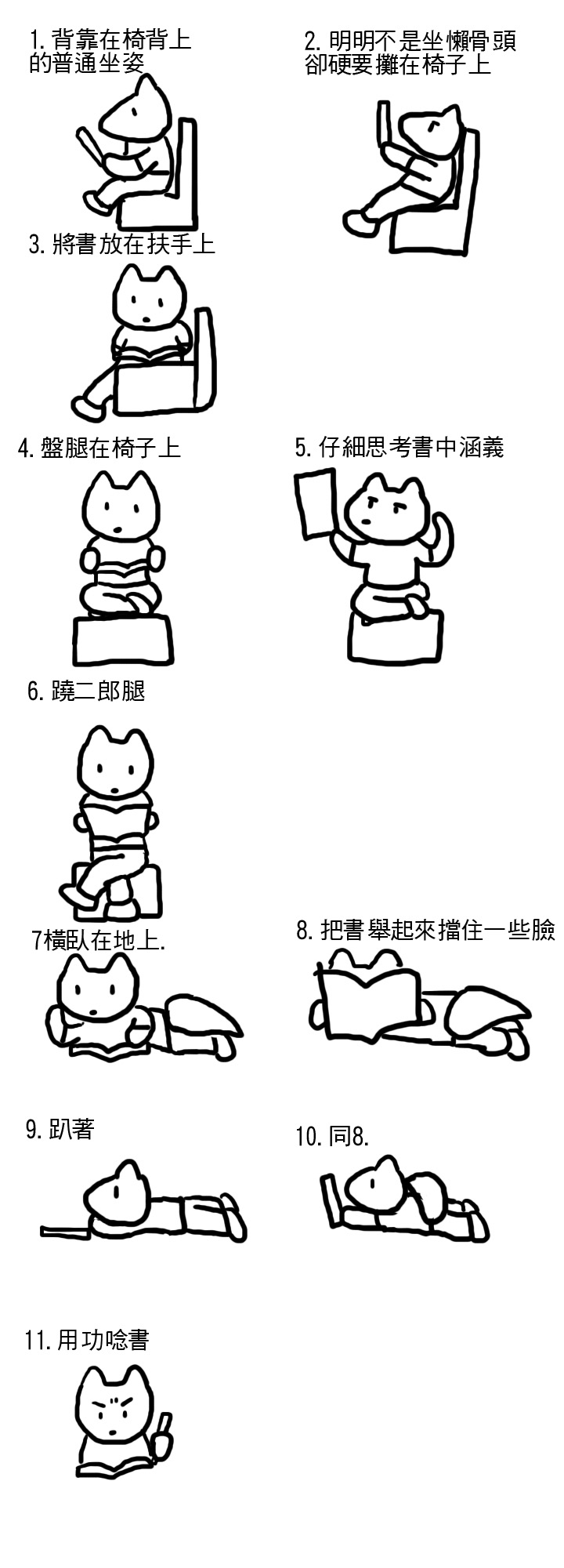 1. 背靠在椅背上的普通坐姿

2. 明明不是坐懶骨頭卻硬要攤在椅子上

3. 將書放在扶手上

4. 盤腿在椅子上

5. 仔細思考書中涵義

6. 蹺二郎腿

7橫臥在地上.

8. 把書舉起來擋住一些臉

9. 趴著

10. 同8.

11. 用功唸書