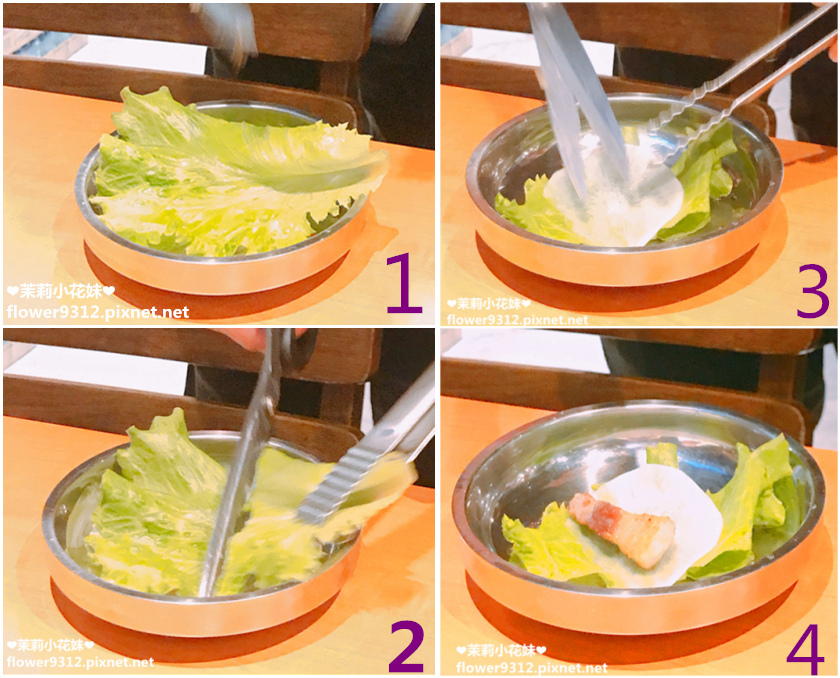 ❤茉莉小花妹❤
flower9312.pixnet.net
1

❤茉莉小花妹❤
flower9312.pixnet.net
3

❤茉莉小花妹❤
flower9312.pixnet.net
2

❤茉莉小花妹❤
flower9312.pixnet.net
4