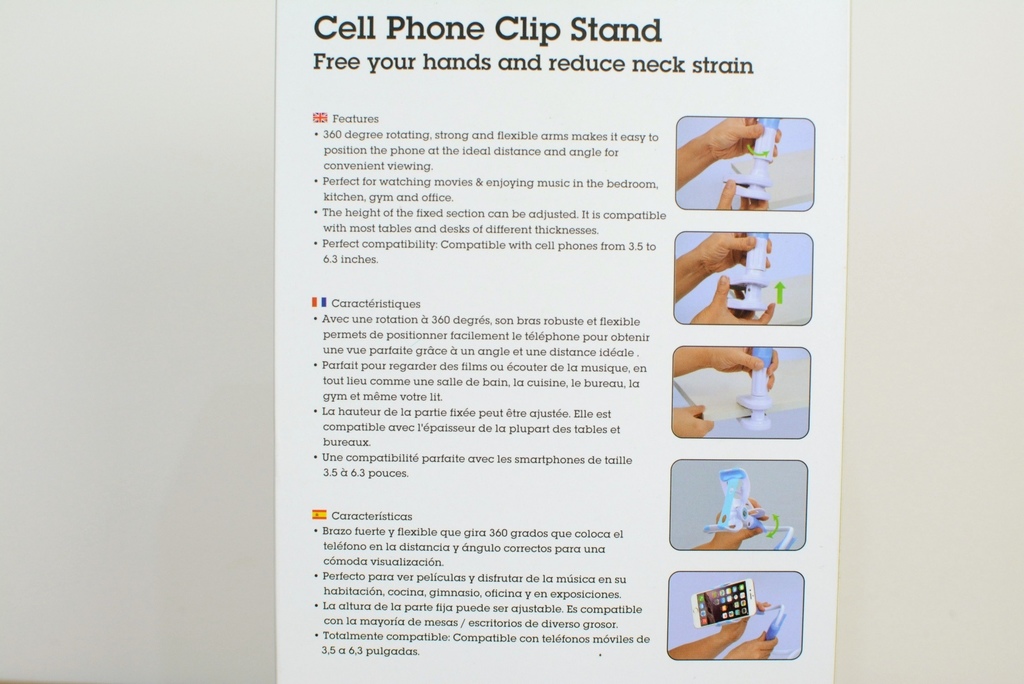 Cell Phone Clip Stand
Free your hands and reduce neck strain

Features
• 360 degree rotating, strong and flexible arms makes it easy to position the phone at the ideal distance and angle for convenient viewing.
• Perfect for watching movies & enjoying music in the bedroom, kitchen, gym and office.
• The height of the fixed section can be adjusted. It is compatible with most tables and desks of different thicknesses.
• Perfect compatibility: Compatible with cell phones from 3.5 to 6.3 inches.

Caractéristiques
• Avec une rotation à 360 degrés, son bras robuste et flexible permets de positionner facilement le téléphone pour obtenir une vue parfaite grâce à un angle et une distance idéale .
• Parfait pour regarder des films ou écouter de la musique, en tout lieu comme une salle de bain, la cuisine, le bureau, la gym et même votre lit.
• La hauteur de la partie fixée peut être ajustée. Elle est compatible avec l'épaisseur de la plupart des tables et bureaux.
• Une compatibilité parfaite avec les smartphones de taille 3.5 à 6.3 pouces.

Características
• Brazo fuerte y flexible que gira 360 grados que coloca el teléfono en la distancia y ángulo correctos para una cómoda visualización.
• Perfecto para ver películas y disfrutar de la música en su habitación, cocina, gimnasio, oficina y en exposiciones.
• La altura de la parte fija puede ser ajustable. Es compatible con la mayoría de mesas / escritorios de diverso grosor.
• Totalmente compatible: Compatible con teléfonos móviles de 3,5 a 6,3 pulgadas.