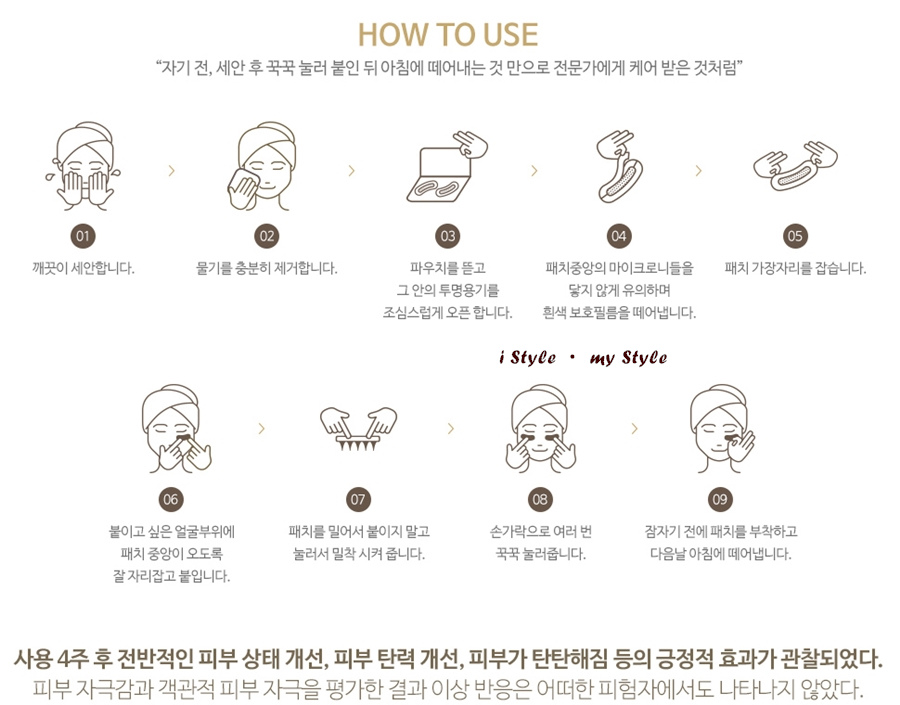 HOW TO USE

"자기 전, 세안 후 꾹꾹 눌러 붙인 뒤 아침에 떼어내는 것 만으로 전문가에게 케어 받은 것처럼"

01
깨끗이 세안합니다.

02
물기를 충분히 제거합니다.

03
파우치를 뜯고 그 안의 투명용기를 조심스럽게 오픈 합니다.

04
패치중앙의 마이크로니들을 닿지 않게 유의하며 흰색 보호필름을 떼어냅니다.

05
패치 가장자리를 잡습니다.

i Style · my Style

06
붙이고 싶은 얼굴부위에 패치 중앙이 오도록 잘 자리잡고 붙입니다.

07
패치를 밀어서 붙이지 말고 눌러서 밀착 시켜 줍니다.

08
손가락으로 여러 번 꾹꾹 눌러줍니다.

09
잠자기 전에 패치를 부착하고 다음날 아침에 떼어냅니다.

사용 4주 후 전반적인 피부 상태 개선, 피부 탄력 개선, 피부가 탄탄해짐 등의 긍정적 효과가 관찰되었다.
피부 자극감과 객관적 피부 자극을 평가한 결과 이상 반응은 어떠한 피험자에서도 나타나지 않았다.