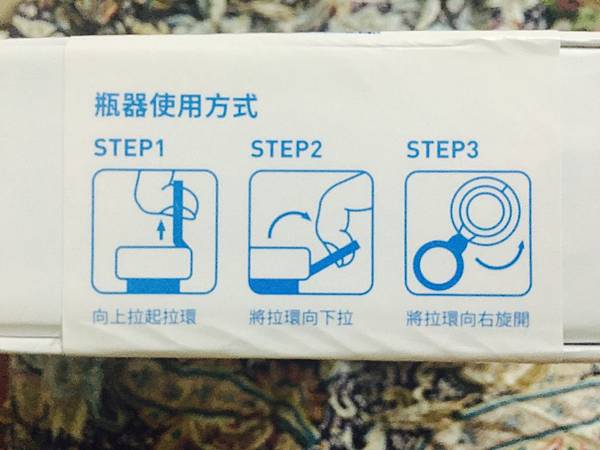 瓶器使用方式

STEP1

向上拉起拉環

STEP2

將拉環向下拉

STEP3

將拉環向右旋開