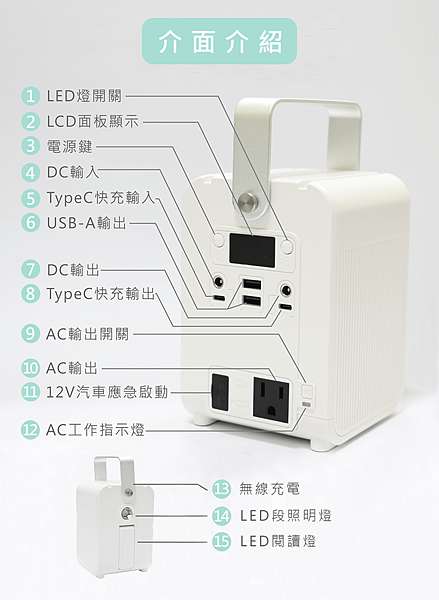 介面介紹

1 LED燈開關
2 LCD面板顯示
3 電源鍵
4 DC輸入
5 TypeC快充輸入
6 USB-A輸出
7 DC輸出
8 TypeC快充輸出
9 AC輸出開關
10 AC輸出
11 12V汽車應急啟動
12 AC工作指示燈

13 無線充電
14 LED段照明燈
15 LED閱讀燈