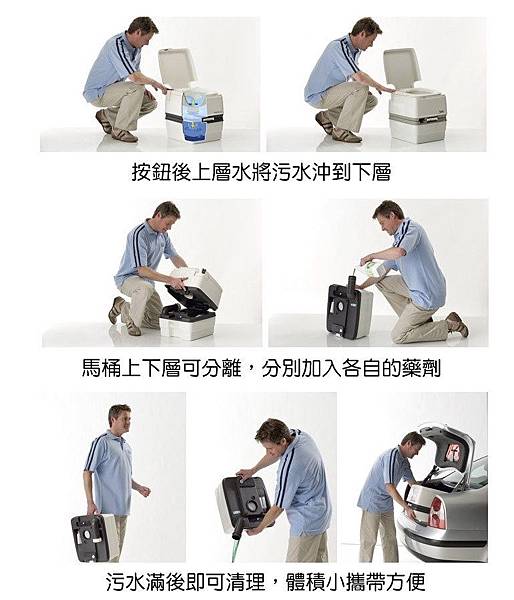 按鈕後上層水將污水沖到下層

馬桶上下層可分離，分別加入各自的藥劑

污水滿後即可清理，體積小攜帶方便