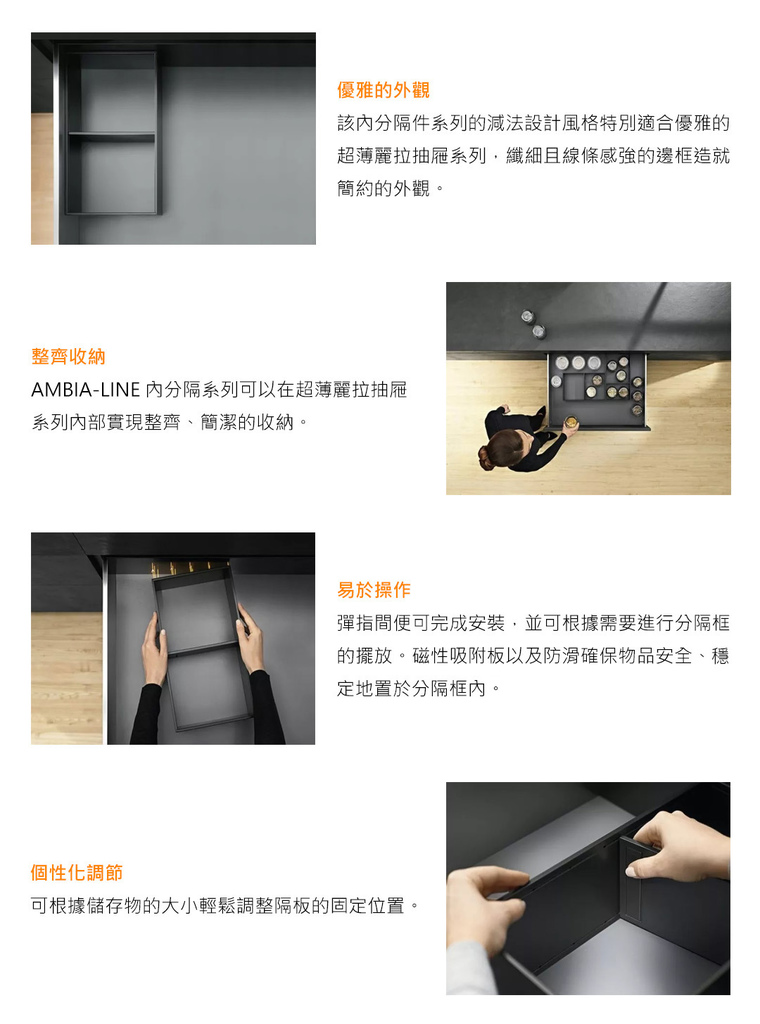 優雅的外觀

該內分隔件系列的減法設計風格特別適合優雅的超薄麗拉抽屜系列，纖細且線條感強的邊框造就簡約的外觀。

整齊收納

AMBIA-LINE 內分隔系列可以在超薄麗拉抽屜系列內部實現整齊、簡潔的收納。

易於操作

彈指間便可完成安裝，並可根據需要進行分隔框的擺放。磁性吸附板以及防滑確保物品安全、穩定地置於分隔框內。

個性化調節

可根據儲存物的大小輕鬆調整隔板的固定位置。