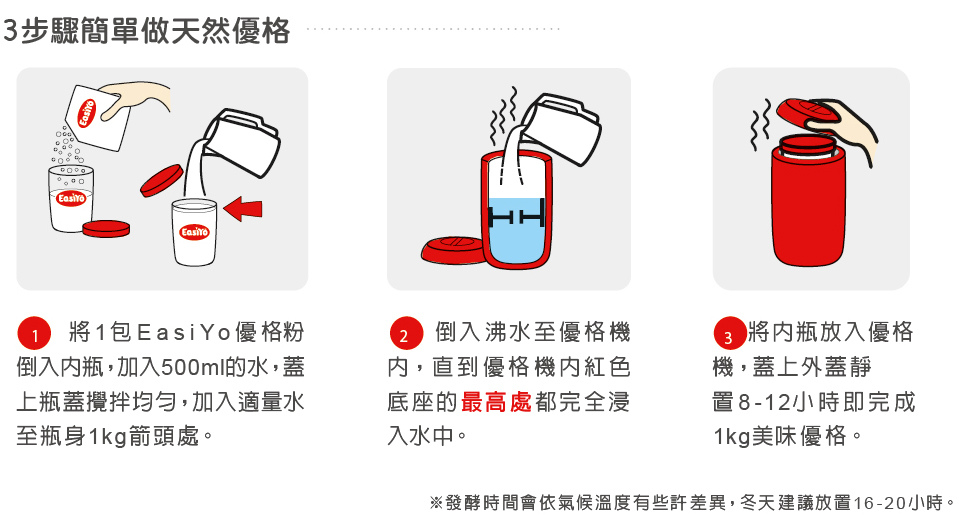 3步驟簡單做天然優格

EasiYo

EasiYo

EasiYo

1 將1包EasiYo優格粉倒入內瓶，加入500ml的水，蓋上瓶蓋攪拌均勻，加入適量水至瓶身1kg箭頭處。

2 倒入沸水至優格機內，直到優格機內紅色底座的最高處都完全浸入水中。

3 將內瓶放入優格機，蓋上外蓋靜置8-12小時即完成1kg美味優格。

※發酵時間會依氣候溫度有些許差異，冬天建議放置16-20小時。