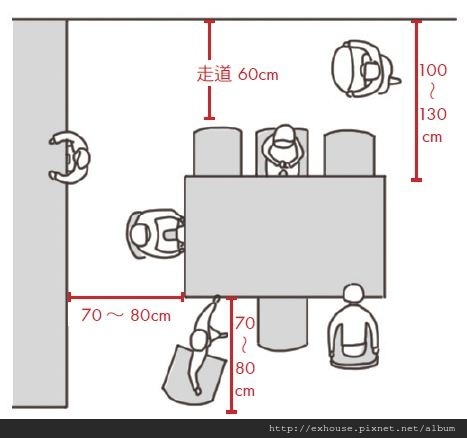 走道 60cm

100
~
130
cm

70 ~ 80cm

70
~
80
cm

http://exhouse.pixnet.net/album