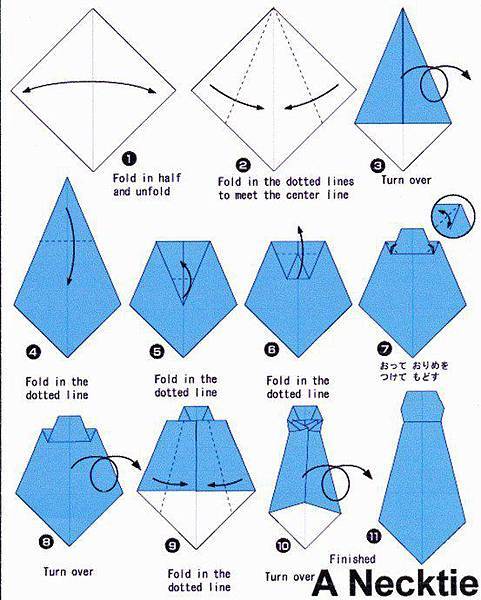 1
Fold in half and unfold

2
Fold in the dotted lines to meet the center line

3
Turn over

4
Fold in the dotted line

5
Fold in the dotted line

6
Fold in the dotted line

7
おって おりめを つけて もどす

8
Turn over

9
Fold in the dotted line

10
Turn over

11
Finished
A Necktie