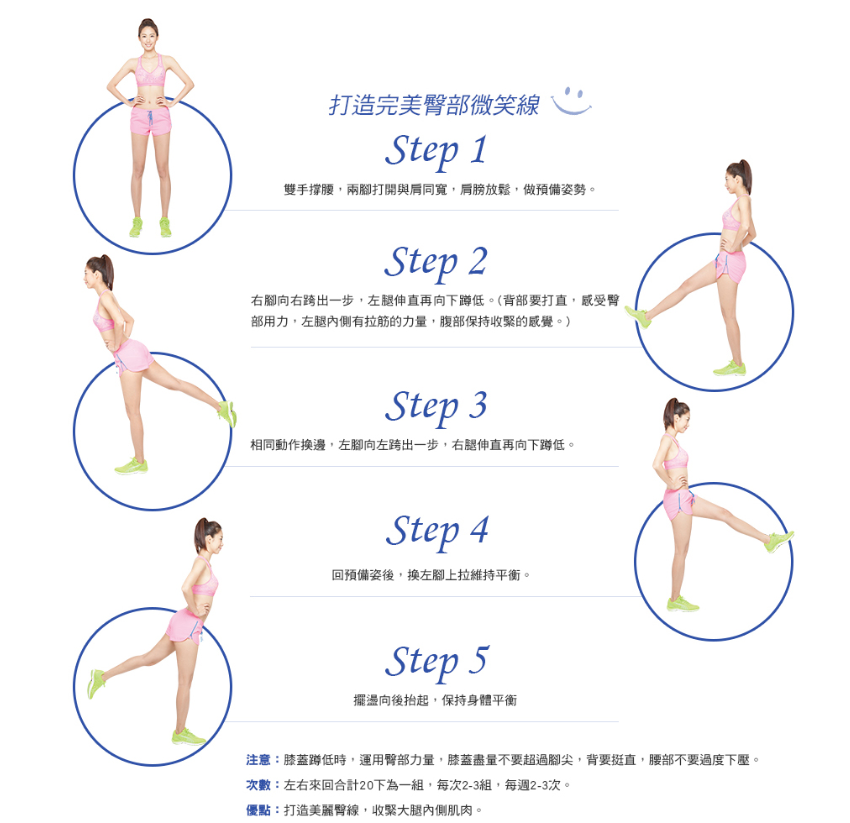 打造完美臀部微笑線

Step 1

雙手撐腰，兩腳打開與肩同寬，肩膀放鬆，做預備姿勢。

Step 2

右腳向右跨出一步，左腿伸直再向下蹲低。(背部要打直，感受臀部用力，左腿內側有拉筋的力量，腹部保持收緊的感覺。)

Step 3

相同動作換邊，左腳向左跨出一步，右腿伸直再向下蹲低。

Step 4

回預備姿後，換左腳上拉維持平衡。

Step 5

擺盪向後抬起，保持身體平衡

注意：膝蓋蹲低時，運用臀部力量，膝蓋盡量不要超過腳尖，背要挺直，腰部不要過度下壓。

次數：左右來回合計20下為一組，每次2-3組，每週2-3次。

優點：打造美麗臀線，收緊大腿內側肌肉。