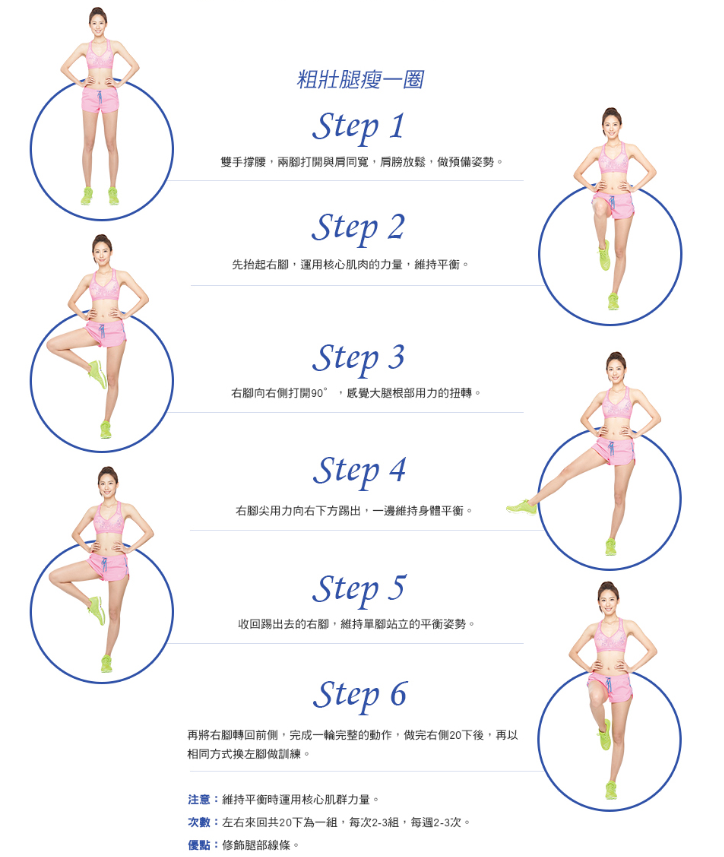 粗壯腿瘦一圈

Step 1

雙手撐腰，兩腳打開與肩同寬，肩膀放鬆，做預備姿勢。

Step 2

先抬起右腳，運用核心肌肉的力量，維持平衡。

Step 3

右腳向右側打開90°，感覺大腿根部用力的扭轉。

Step 4

右腳尖用力向右下方踢出，一邊維持身體平衡。

Step 5

收回踢出去的右腳，維持單腳站立的平衡姿勢。

Step 6

再將右腳轉回前側，完成一輪完整的動作，做完右側20下後，再以相同方式換左腳做訓練。

注意：維持平衡時運用核心肌群力量。
次數：左右來回共20下為一組，每次2-3組，每週2-3次。
優點：修飾腿部線條。