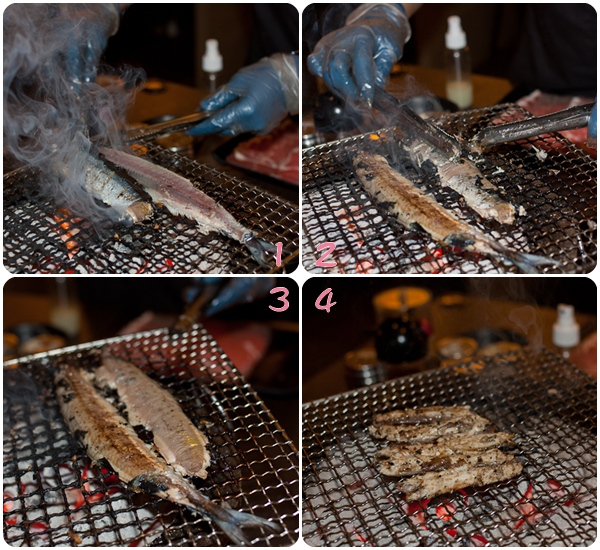 1
2
3
4