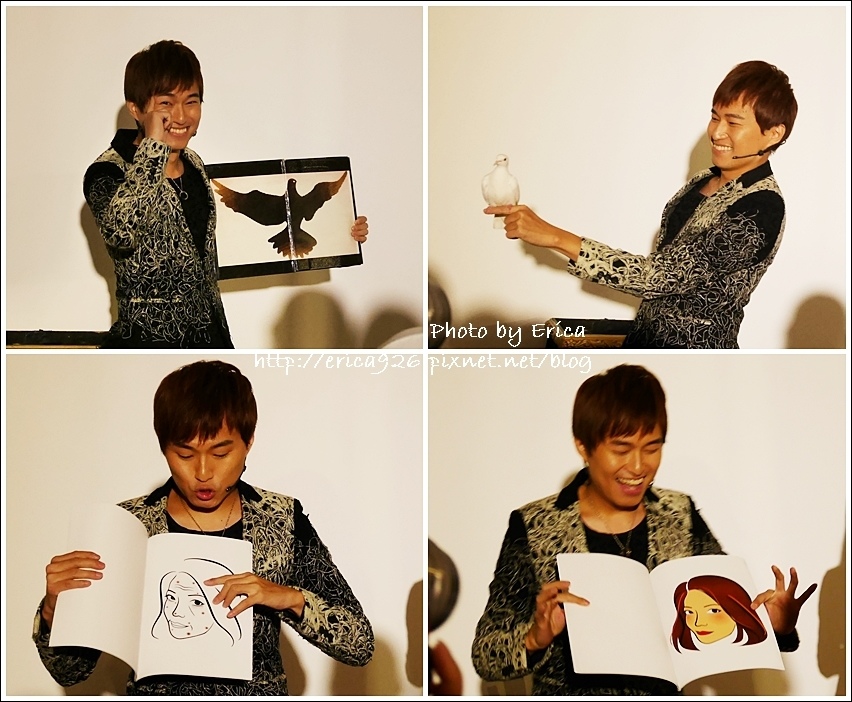 Photo by Erica
http://erica926.pixnet.net/blog