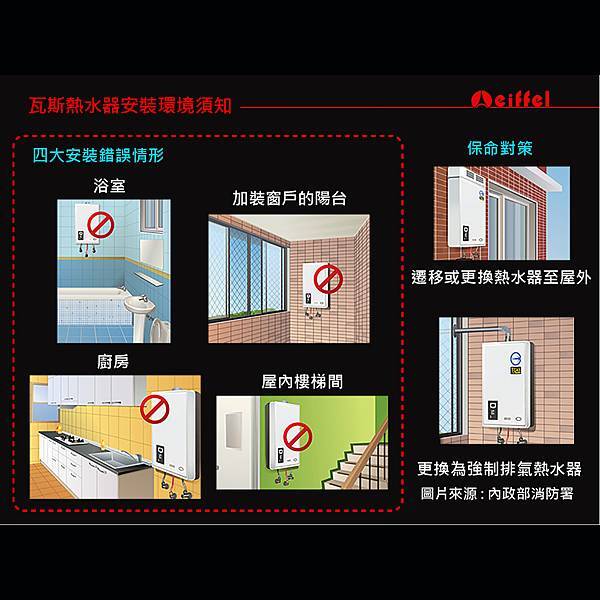 瓦斯熱水器安裝環境須知

eiffel

四大安裝錯誤情形

浴室

加裝窗戶的陽台

廚房

屋內樓梯間

保命對策

遷移或更換熱水器至屋外

更換為強制排氣熱水器

圖片來源：內政部消防署