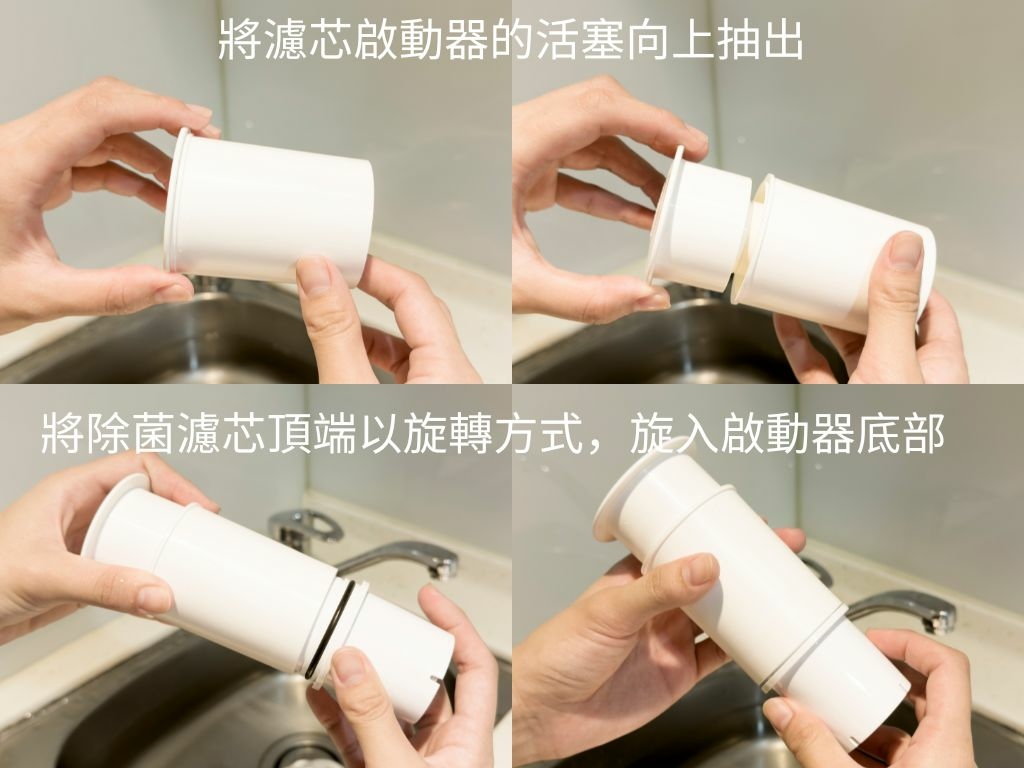 將濾芯啟動器的活塞向上抽出

將除菌濾芯頂端以旋轉方式，旋入啟動器底部