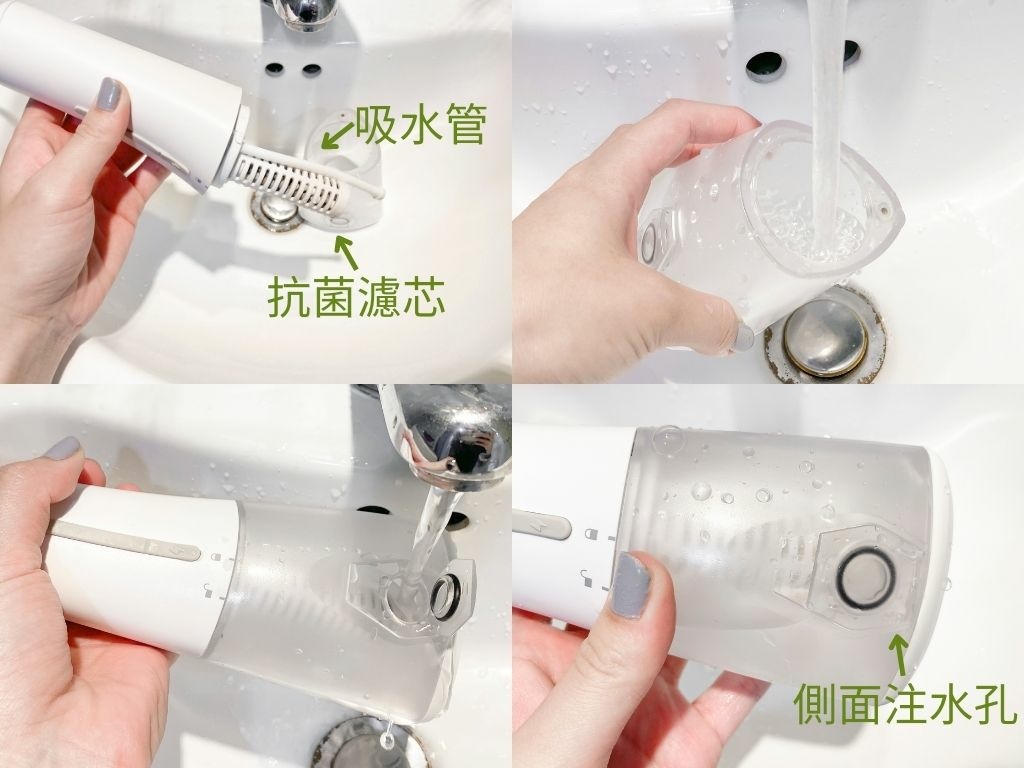 吸水管

抗菌濾芯

側面注水孔