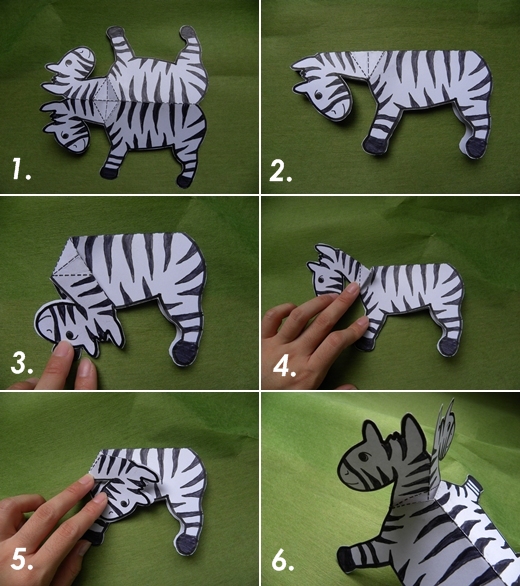 1.

2.

3.

4.

5.

6.