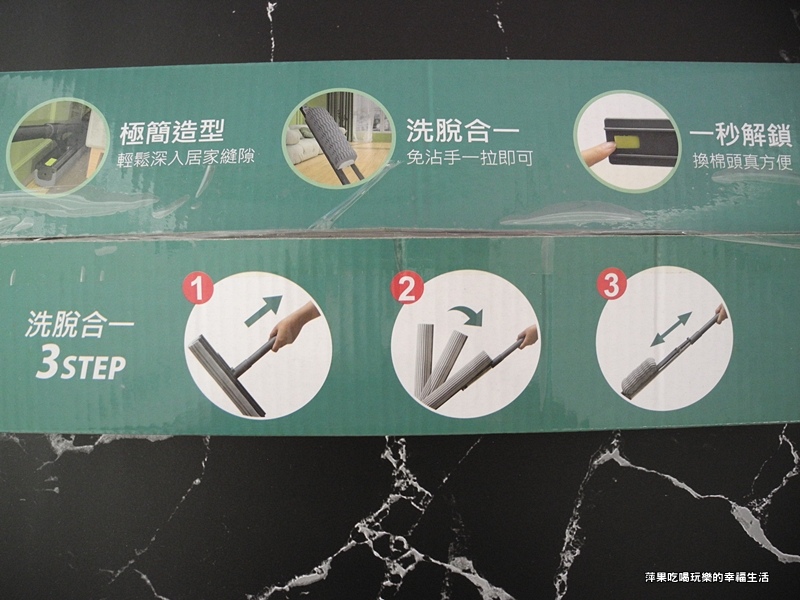 極簡造型
輕鬆深入居家縫隙

洗脫合一
免沾手一拉即可

一秒解鎖
換棉頭真方便

洗脫合一
3STEP

1

2

3

萍果吃喝玩樂的幸福生活