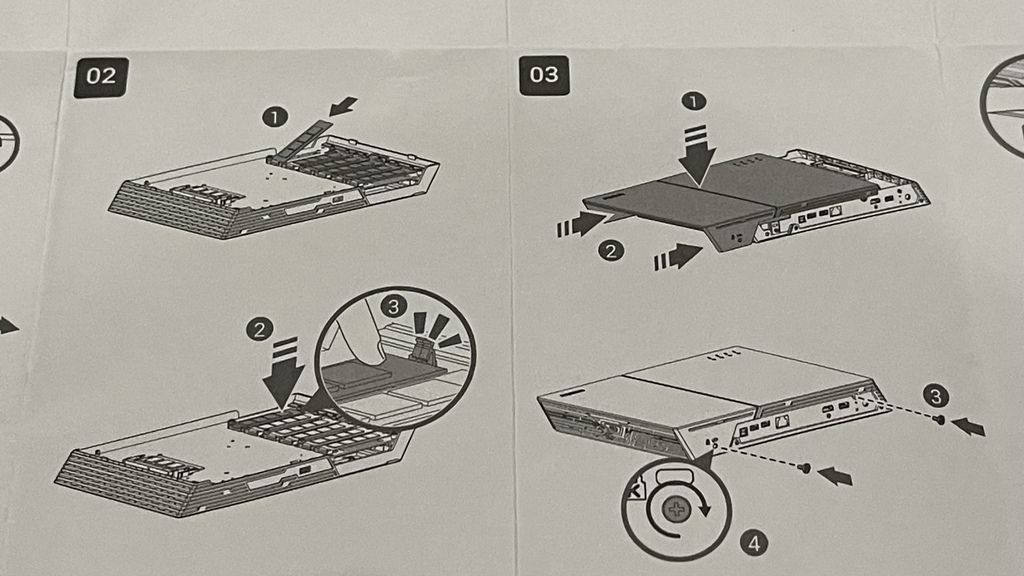 02

1

2

3

03

1

2

3

4