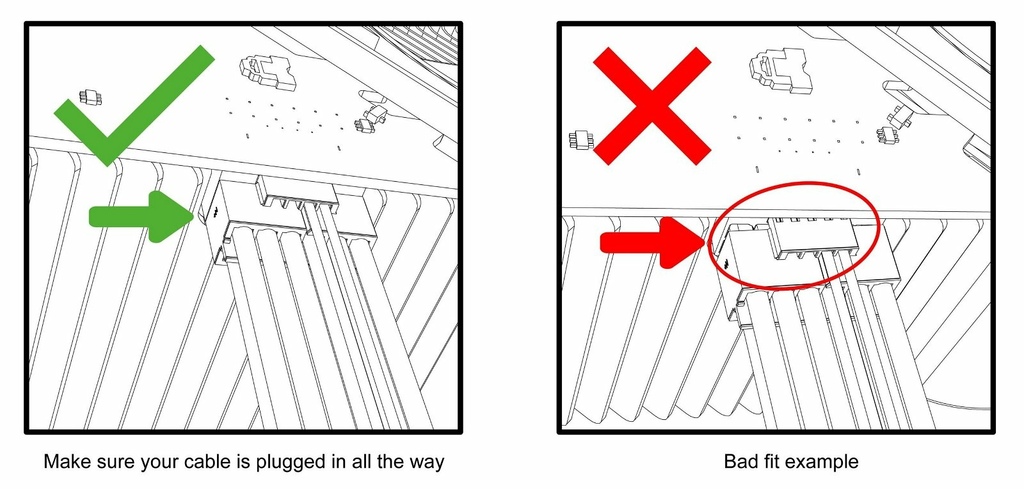 Make sure your cable is plugged in all the way

Bad fit example