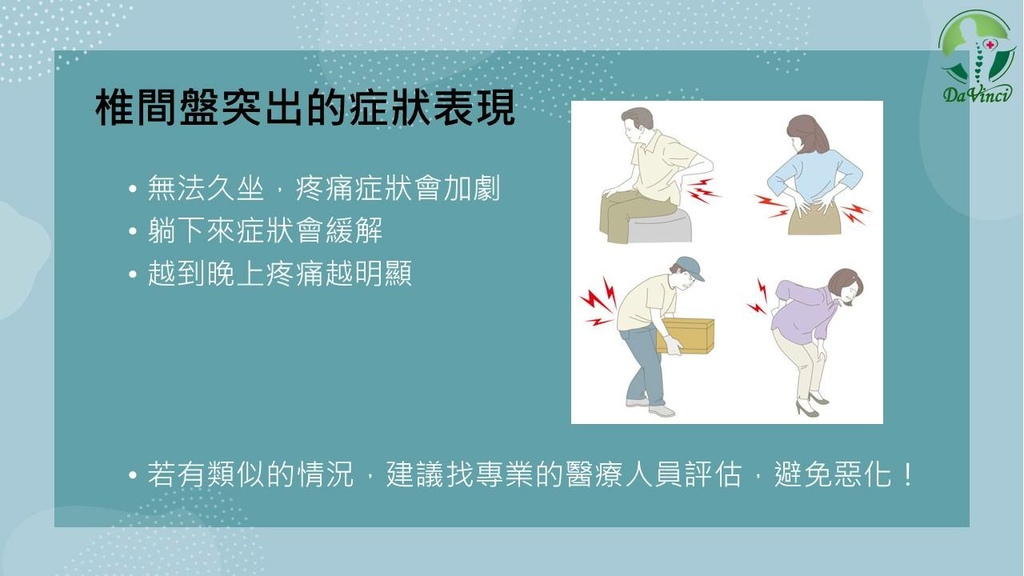 DaVinci

椎間盤突出的症狀表現

• 無法久坐，疼痛症狀會加劇
• 躺下來症狀會緩解
• 越到晚上疼痛越明顯

• 若有類似的情況，建議找專業的醫療人員評估，避免惡化！