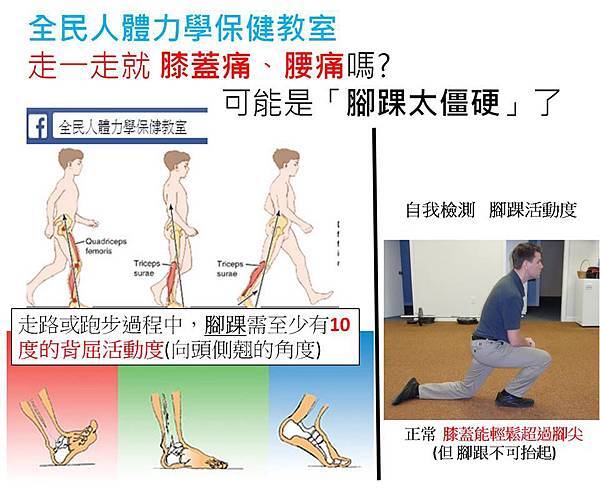 全民人體力學保健教室
走一走就 膝蓋痛、腰痛嗎?
可能是「腳踝太僵硬」了

全民人體力學保健教室

Quadriceps femoris
Triceps surae
Triceps surae

走路或跑步過程中，腳踝需至少有10度的背屈活動度(向頭側翹的角度)

自我檢測 腳踝活動度

正常 膝蓋能輕鬆超過腳尖
(但 腳跟不可抬起)