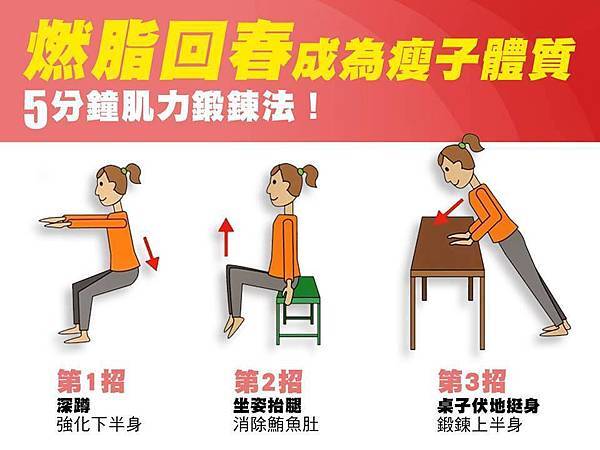 燃脂回春成為瘦子體質
5分鐘肌力鍛鍊法！

第1招
深蹲
強化下半身

第2招
坐姿抬腿
消除鮪魚肚

第3招
桌子伏地挺身
鍛鍊上半身