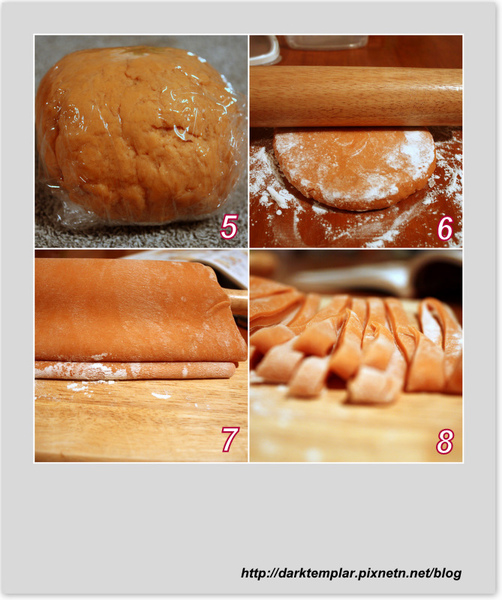 5

6

7

8

http://darktemplar.pixnetn.net/blog